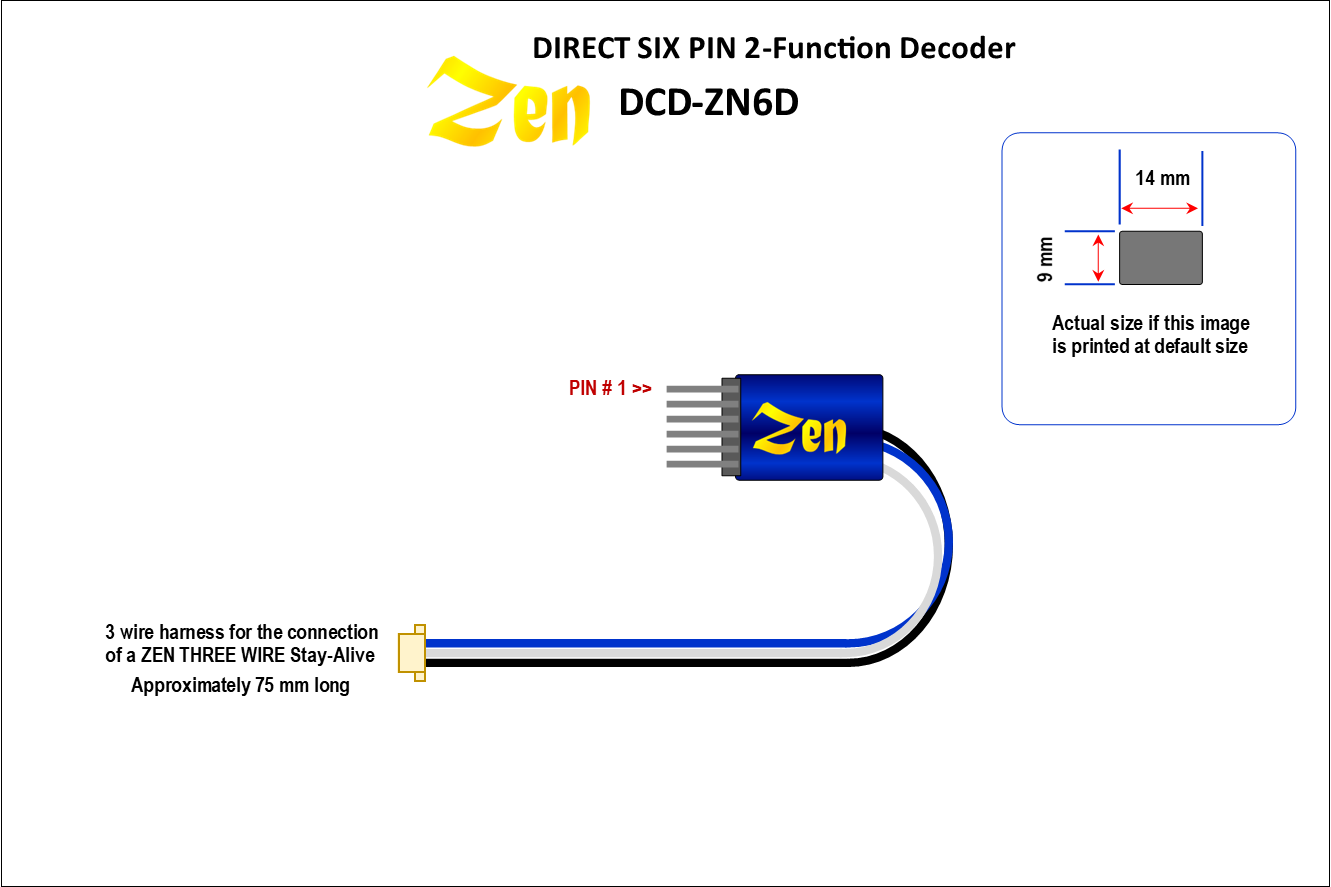 DIRECT SIX PIN 2-Function Decoder

Zen

DCD-ZN6D

14 mm

9 mm

Actual size if this image is printed at default size

PIN # 1 >>

Zen

3 wire harness for the connection of a ZEN THREE WIRE Stay-Alive

Approximately 75 mm long